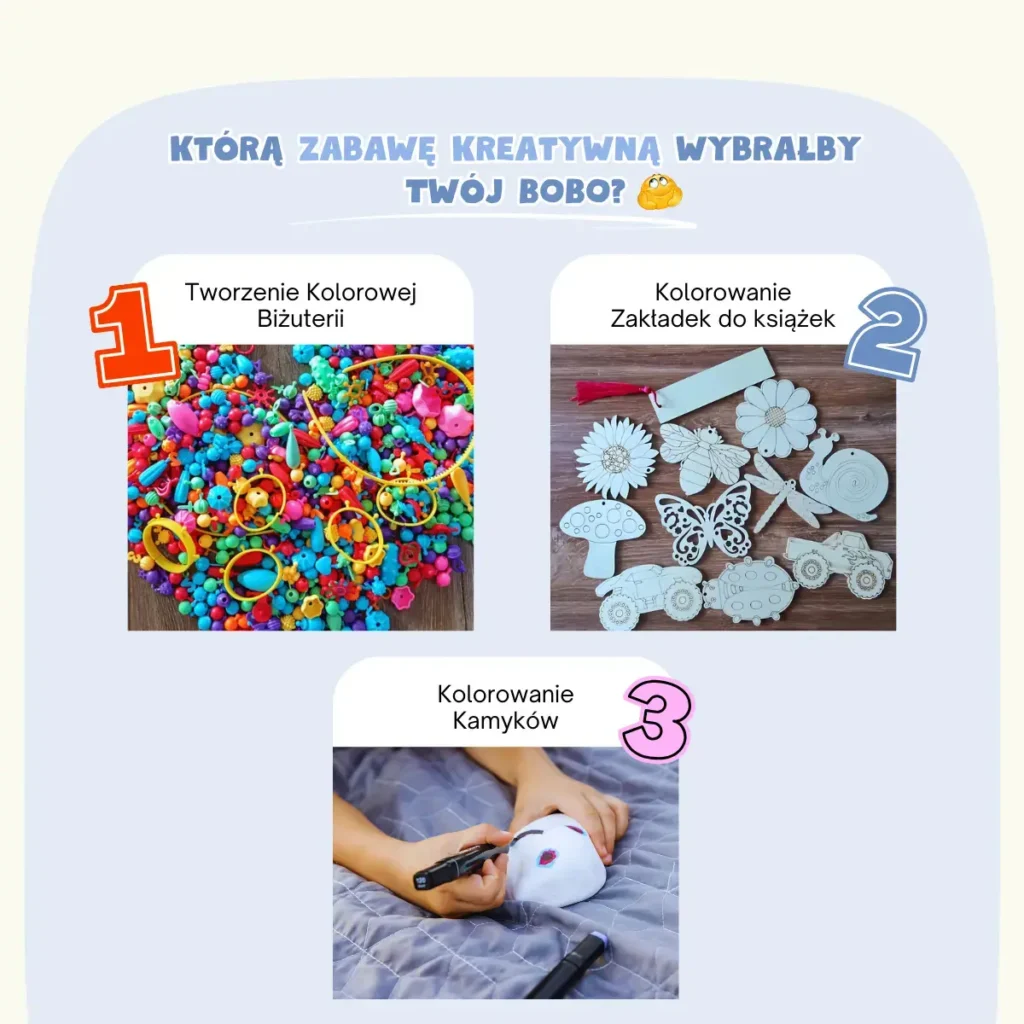 KTÓRĄ ZABAWĘ KREATYWNĄ WYBRAŁBY TWÓJ BOBO?

1
Tworzenie Kolorowej Biżuterii

Kolorowanie Zakładek do książek
2

Kolorowanie Kamyków
3